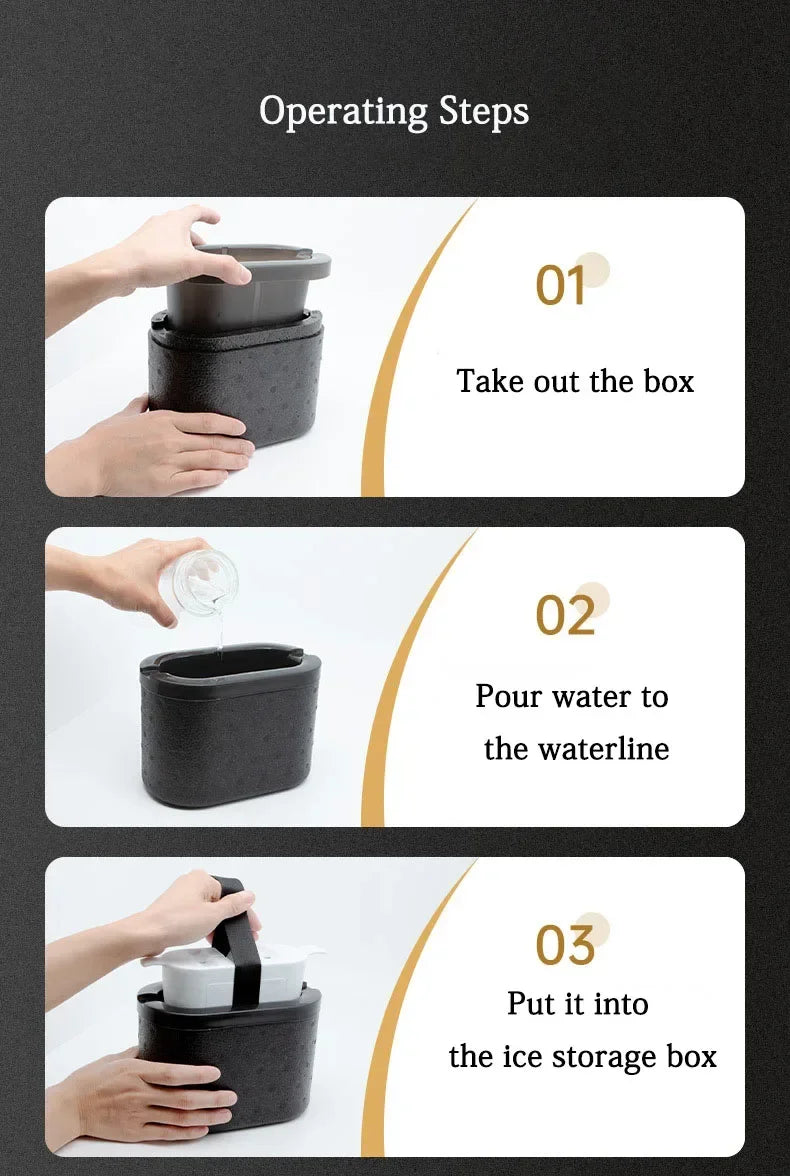 Operating Steps

01

Take out the box

02

Pour water to the waterline

03

Put it into the ice storage box