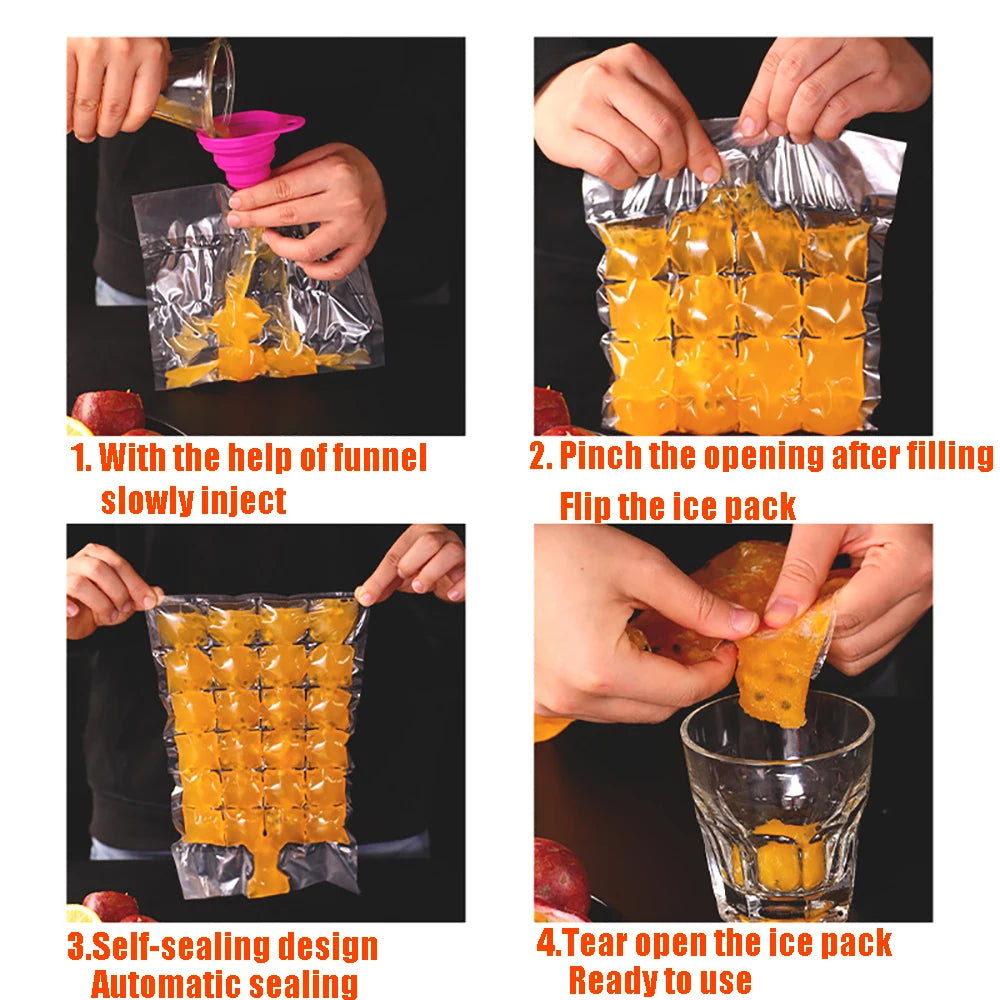 1. With the help of funnel slowly inject

2. Pinch the opening after filling Flip the ice pack

3.Self-sealing design Automatic sealing

4.Tear open the ice pack Ready to use